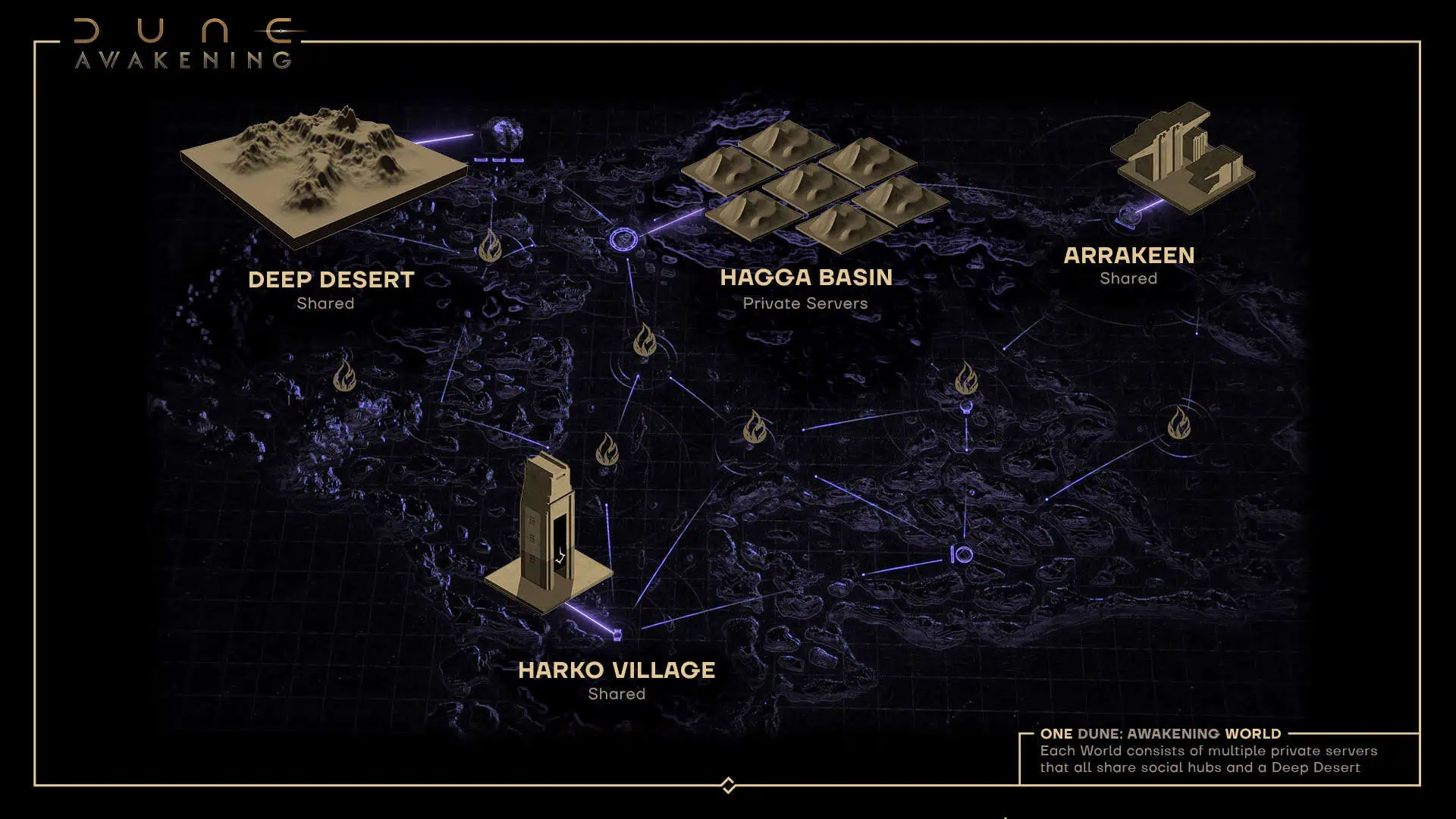 DUNE
AWAKENING

DEEP DESERT
Shared

HAGGA BASIN
Private Servers

ARRAKEEN
Shared

HARKO VILLAGE
Shared

ONE DUNE: AWAKENING WORLD
Each World consists of multiple private servers that all share social hubs and a Deep Desert